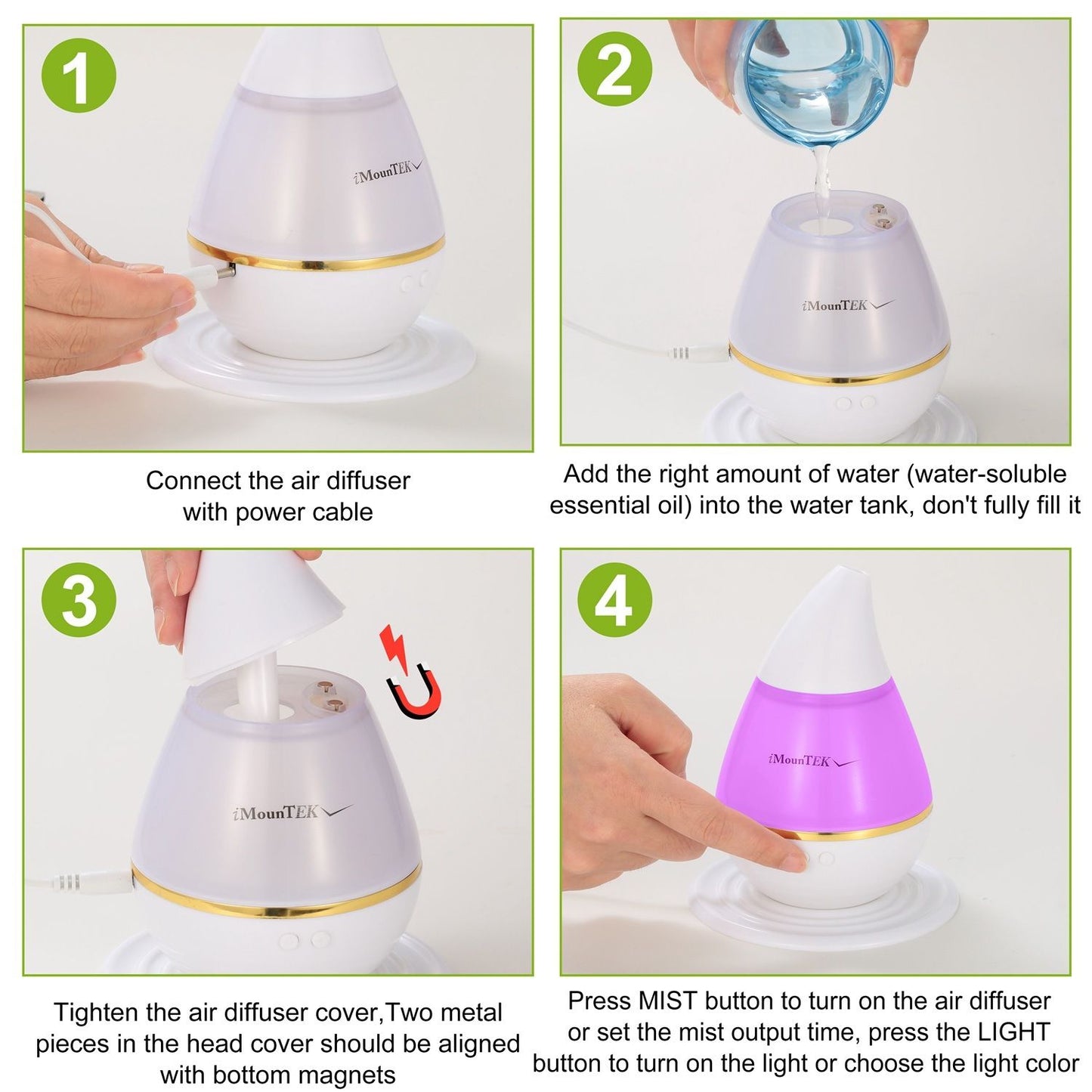 1

iMounTEK

Connect the air diffuser with power cable

2

iMounTEK

Add the right amount of water (water-soluble essential oil) into the water tank, don't fully fill it

3

iMounTEK

Tighten the air diffuser cover,Two metal pieces in the head cover should be aligned with bottom magnets

4

iMounTEK

Press MIST button to turn on the air diffuser or set the mist output time, press the LIGHT button to turn on the light or choose the light color