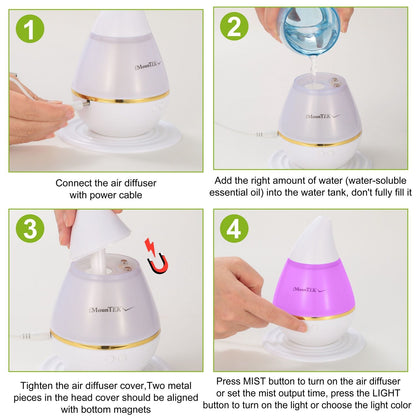 1

MounTEK

Connect the air diffuser with power cable

2

MounTEK

Add the right amount of water (water-soluble essential oil) into the water tank, don't fully fill it

3

MounTEK

Tighten the air diffuser cover,Two metal pieces in the head cover should be aligned with bottom magnets

4

MounTEK

Press MIST button to turn on the air diffuser or set the mist output time, press the LIGHT button to turn on the light or choose the light color