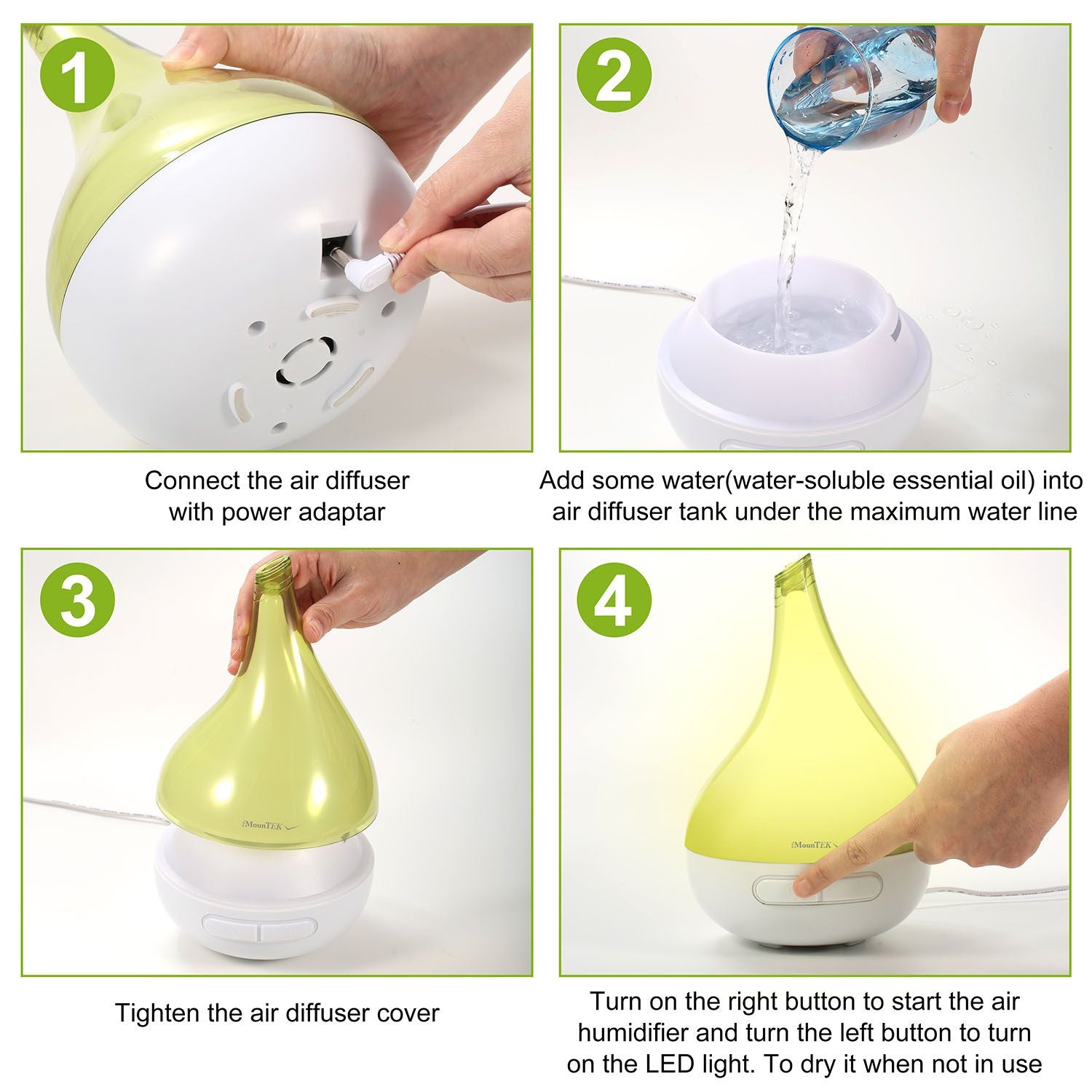 1

Connect the air diffuser with power adaptar

2

Add some water(water-soluble essential oil) into air diffuser tank under the maximum water line

3

iMounTEK

Tighten the air diffuser cover

4

iMounTEK

Turn on the right button to start the air humidifier and turn the left button to turn on the LED light. To dry it when not in use