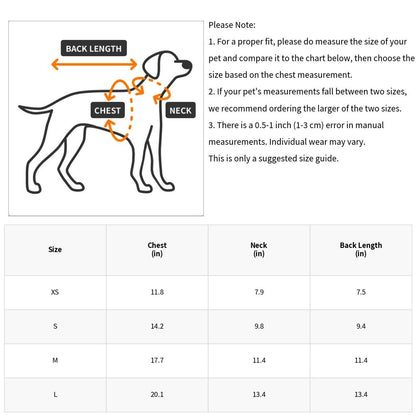 BACK LENGTH

CHEST

NECK

Please Note:

1. For a proper fit, please do measure the size of your pet and compare it to the chart below, then choose the size based on the chest measurement.

2. If your pet's measurements fall between two sizes, we recommend ordering the larger of the two sizes.

3. There is a 0.5-1 inch (1-3 cm) error in manual measurements. Individual wear may vary.

This is only a suggested size guide.

| Size | Chest (in) | Neck (in) | Back Length (in) |
|---|---|---|---|
| XS | 11.8 | 7.9 | 7.5 |
| S | 14.2 | 9.8 | 9.4 |
| M | 17.7 | 11.4 | 11.4 |
| L | 20.1 | 13.4 | 13.4 |