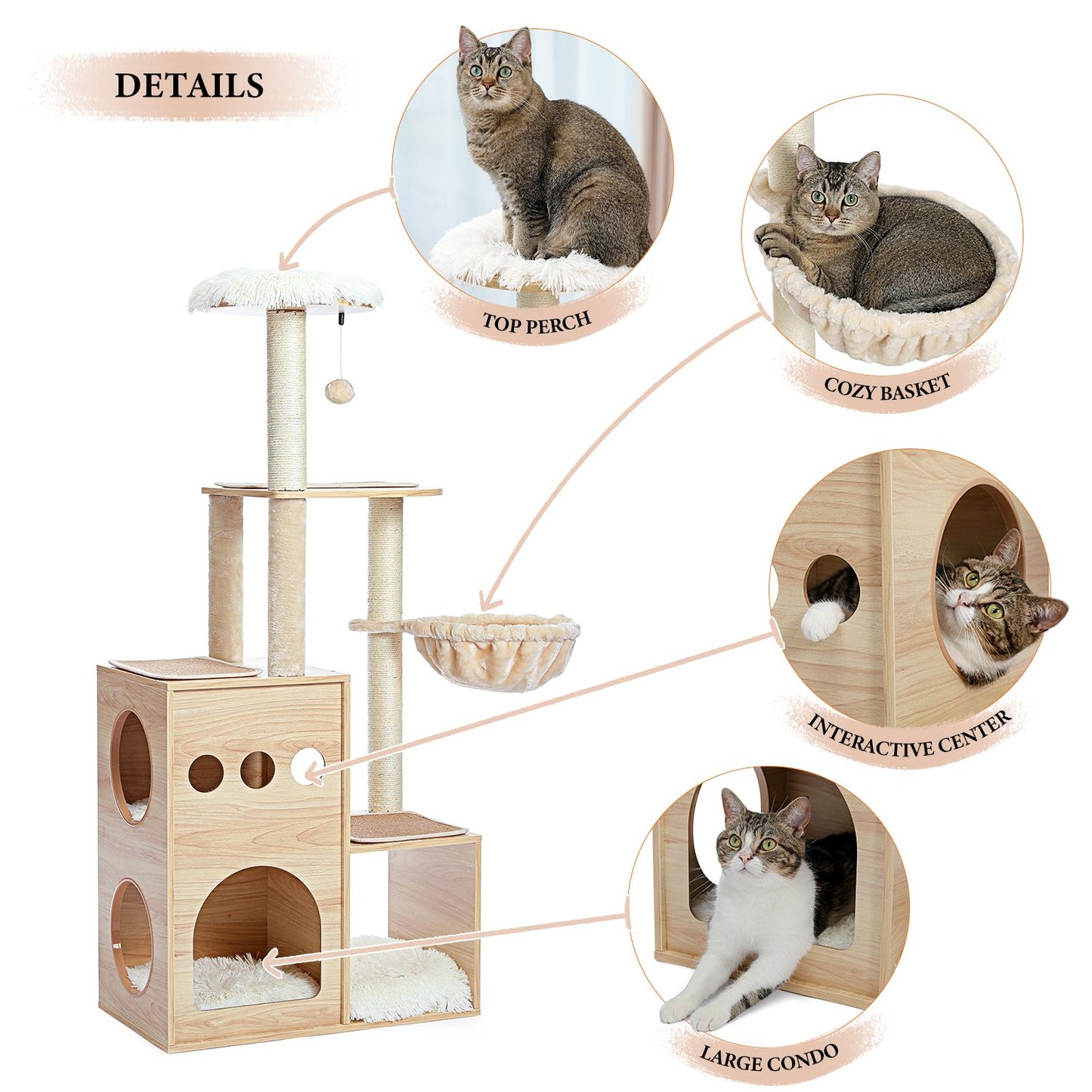 DETAILS

TOP PERCH

COZY BASKET

INTERACTIVE CENTER

LARGE CONDO