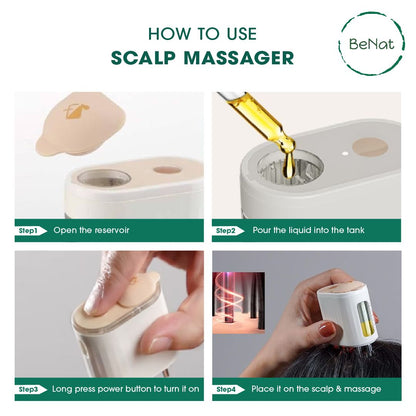 HOW TO USE
SCALP MASSAGER

BeNat

Step1 Open the reservoir

Step2 Pour the liquid into the tank

Step3 Long press power button to turn it on

Step4 Place it on the scalp & massage