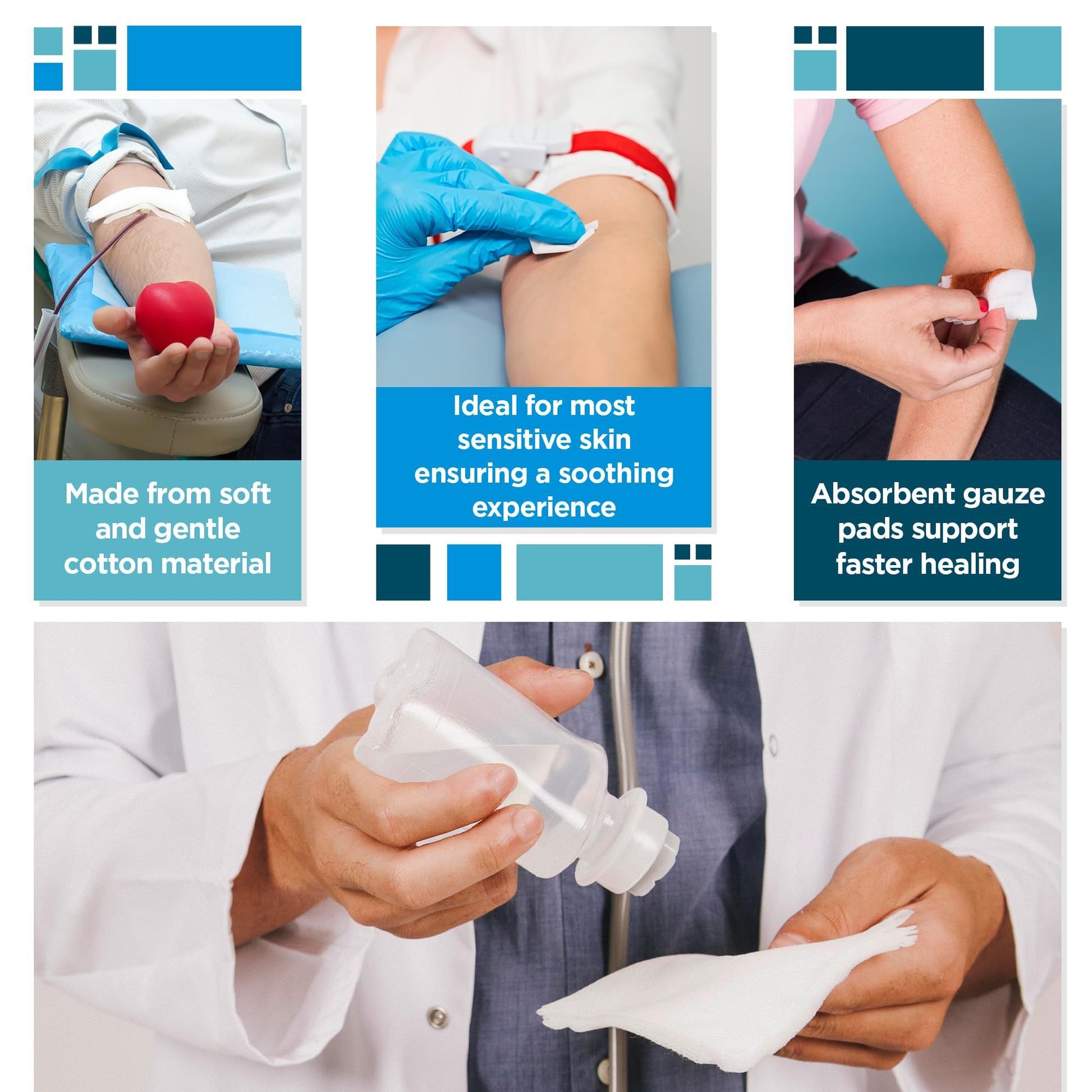 Made from soft and gentle cotton material

Ideal for most sensitive skin ensuring a soothing experience

Absorbent gauze pads support faster healing