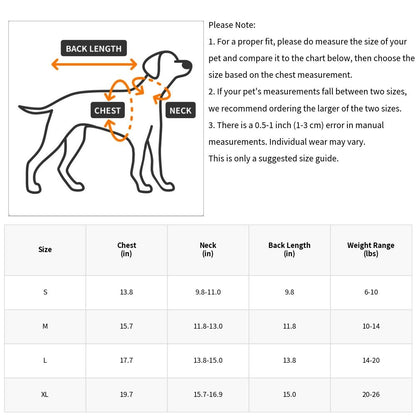 BACK LENGTH

CHEST

NECK

Please Note:

1. For a proper fit, please do measure the size of your pet and compare it to the chart below, then choose the size based on the chest measurement.

2. If your pet's measurements fall between two sizes, we recommend ordering the larger of the two sizes.

3. There is a 0.5-1 inch (1-3 cm) error in manual measurements. Individual wear may vary.

This is only a suggested size guide.

| Size | Chest (in) | Neck (in) | Back Length (in) | Weight Range (lbs) |
|---|---|---|---|---|
| S | 13.8 | 9.8-11.0 | 9.8 | 6-10 |
| M | 15.7 | 11.8-13.0 | 11.8 | 10-14 |
| L | 17.7 | 13.8-15.0 | 13.8 | 14-20 |
| XL | 19.7 | 15.7-16.9 | 15.0 | 20-26 |