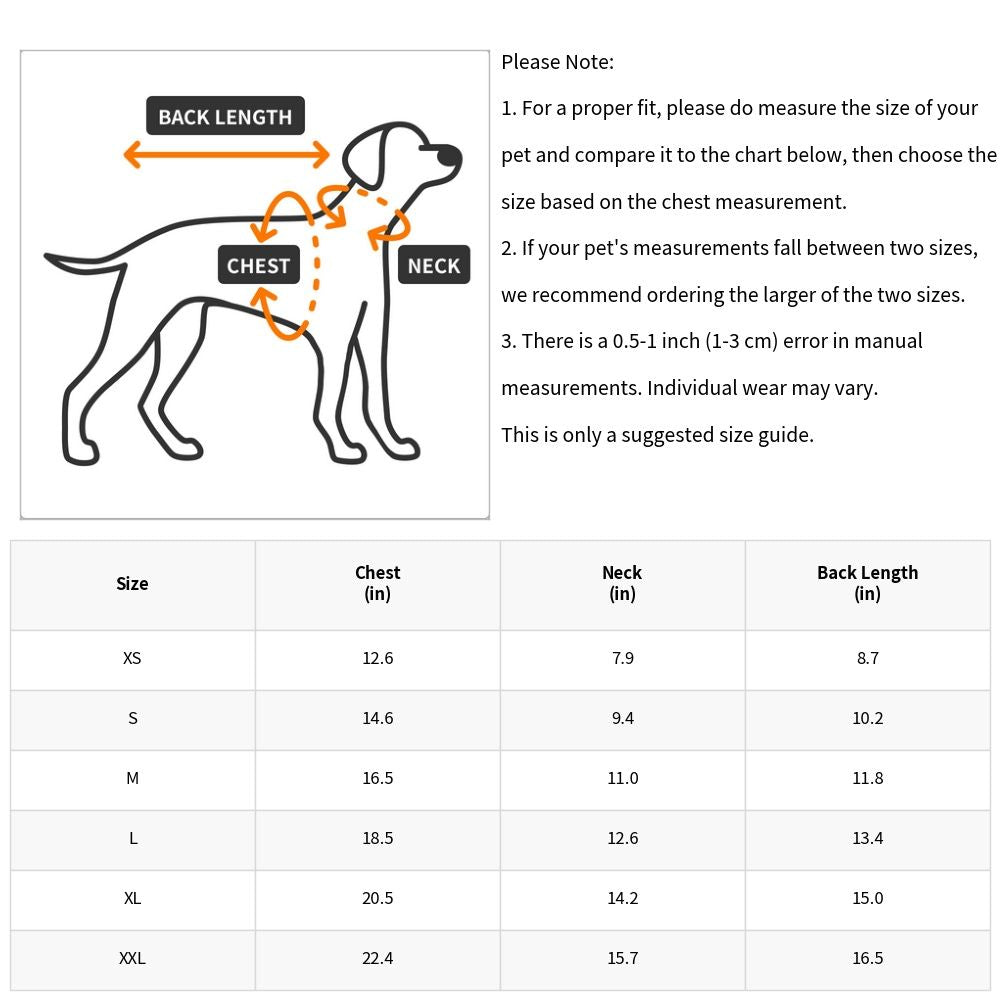 BACK LENGTH

CHEST

NECK

Please Note:

1. For a proper fit, please do measure the size of your pet and compare it to the chart below, then choose the size based on the chest measurement.

2. If your pet's measurements fall between two sizes, we recommend ordering the larger of the two sizes.

3. There is a 0.5-1 inch (1-3 cm) error in manual measurements. Individual wear may vary.

This is only a suggested size guide.

| Size | Chest (in) | Neck (in) | Back Length (in) |
|---|---|---|---|
| XS | 12.6 | 7.9 | 8.7 |
| S | 14.6 | 9.4 | 10.2 |
| M | 16.5 | 11.0 | 11.8 |
| L | 18.5 | 12.6 | 13.4 |
| XL | 20.5 | 14.2 | 15.0 |
| XXL | 22.4 | 15.7 | 16.5 |