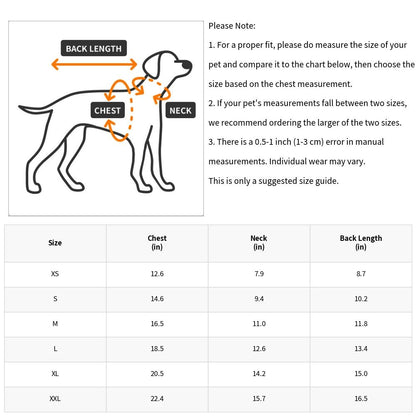 BACK LENGTH
CHEST
NECK

Please Note:
1. For a proper fit, please do measure the size of your pet and compare it to the chart below, then choose the size based on the chest measurement.
2. If your pet's measurements fall between two sizes, we recommend ordering the larger of the two sizes.
3. There is a 0.5-1 inch (1-3 cm) error in manual measurements. Individual wear may vary.
This is only a suggested size guide.

| Size | Chest (in) | Neck (in) | Back Length (in) |
|---|---|---|---|
| XS | 12.6 | 7.9 | 8.7 |
| S | 14.6 | 9.4 | 10.2 |
| M | 16.5 | 11.0 | 11.8 |
| L | 18.5 | 12.6 | 13.4 |
| XL | 20.5 | 14.2 | 15.0 |
| XXL | 22.4 | 15.7 | 16.5 |